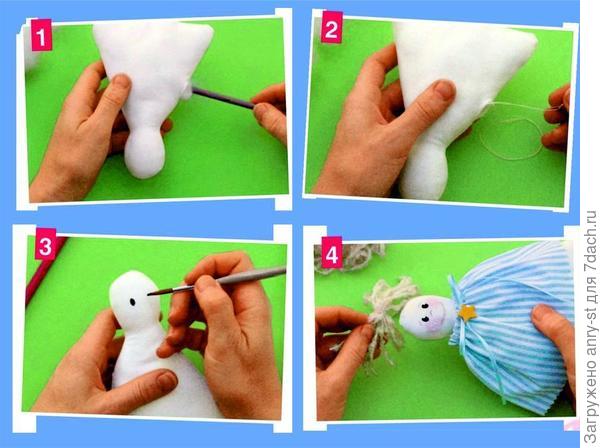 1

2

3

4

Загружено anny-st для 7dach.ru