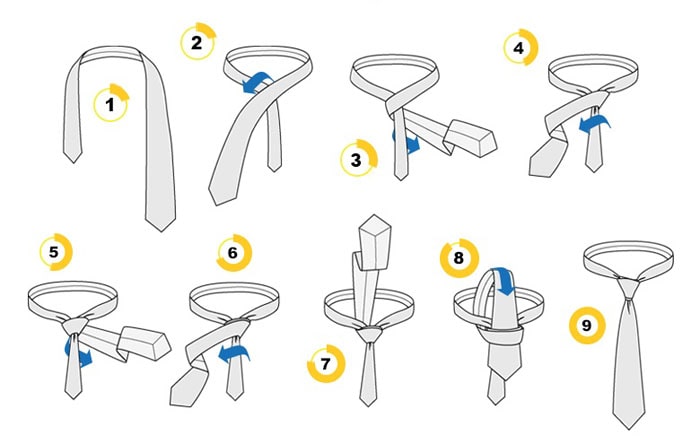 1
2
3
4
5
6
7
8
9