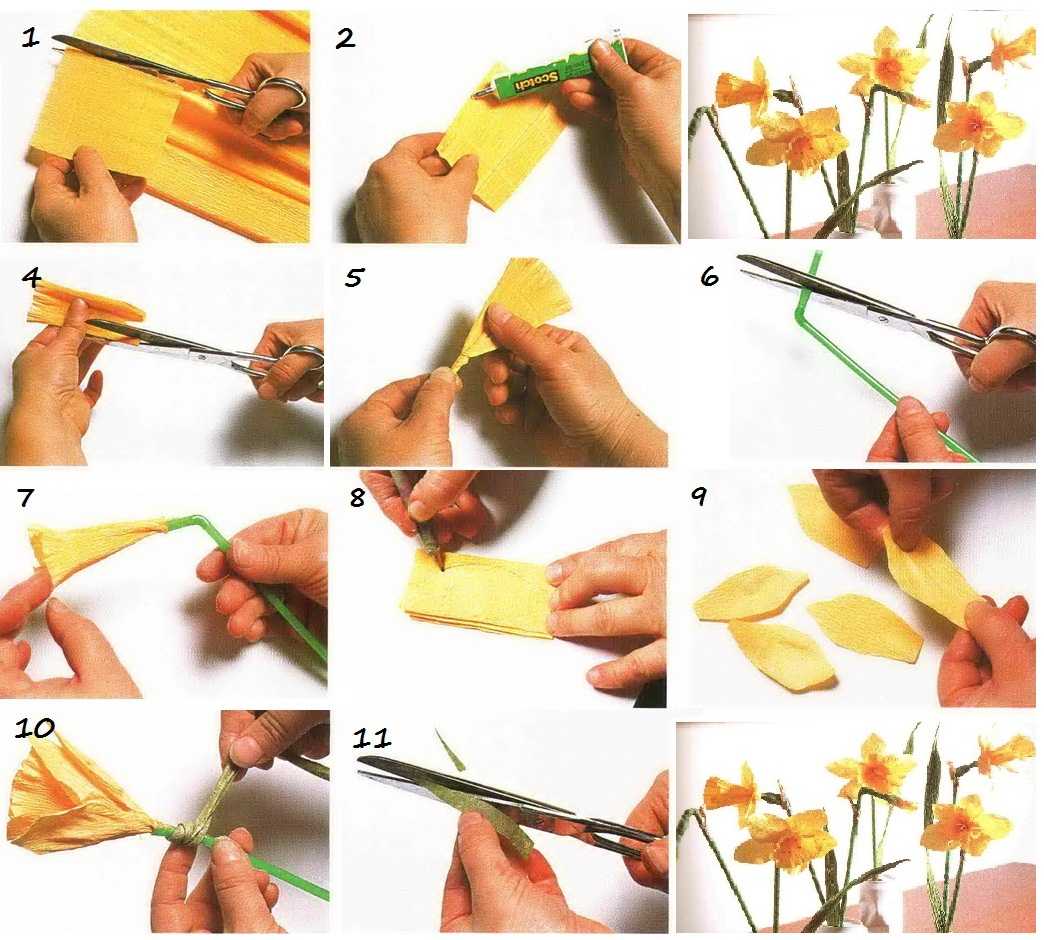 1
2
Scotch
4
5
6
7
8
9
10
11