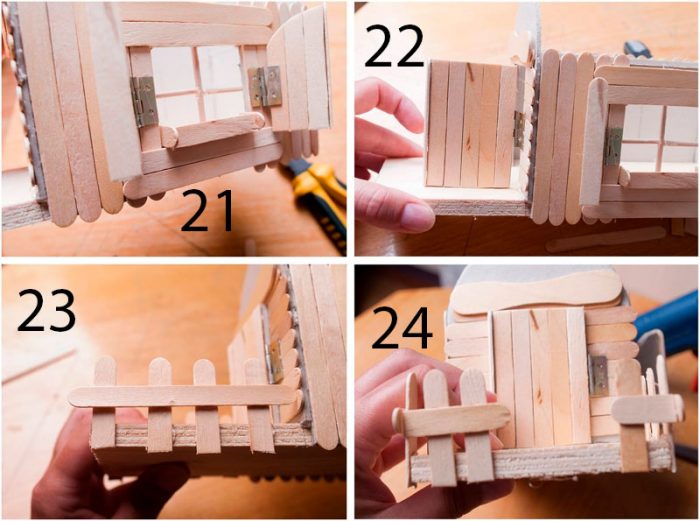 21

22

23

24