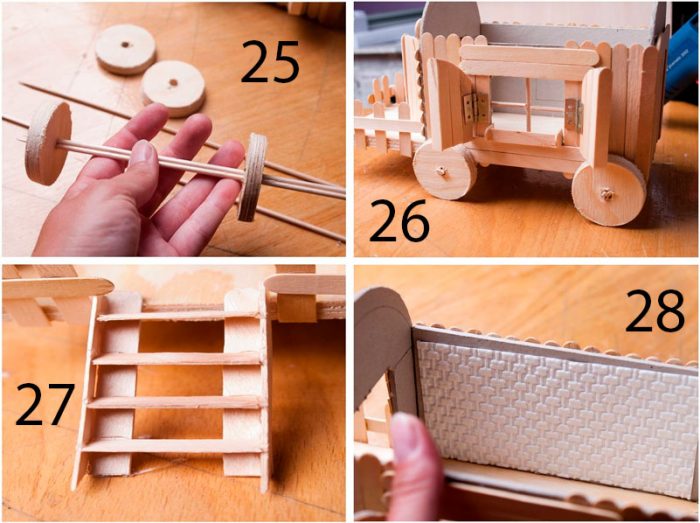 25

26

27

28