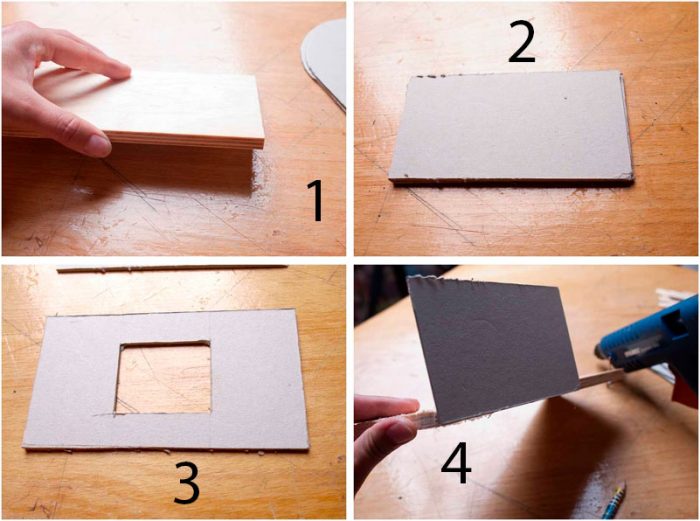 1

2

3

4