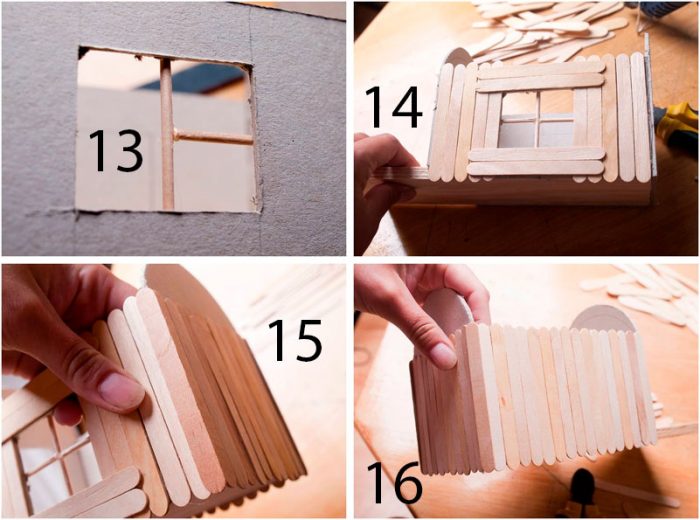 13

14

15

16