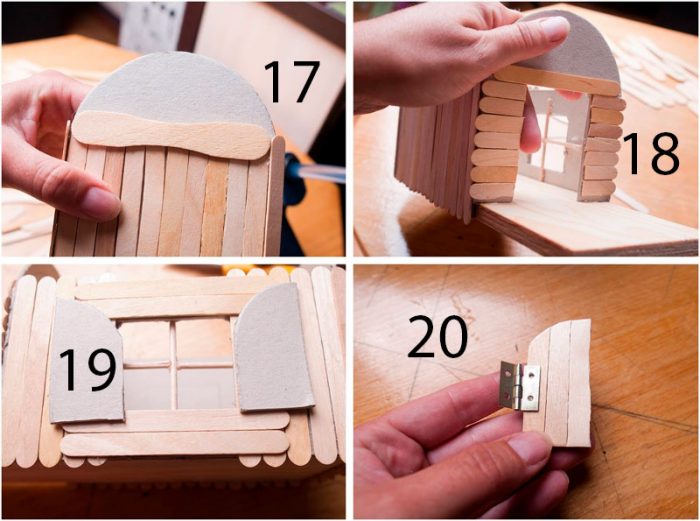 17

18

19

20